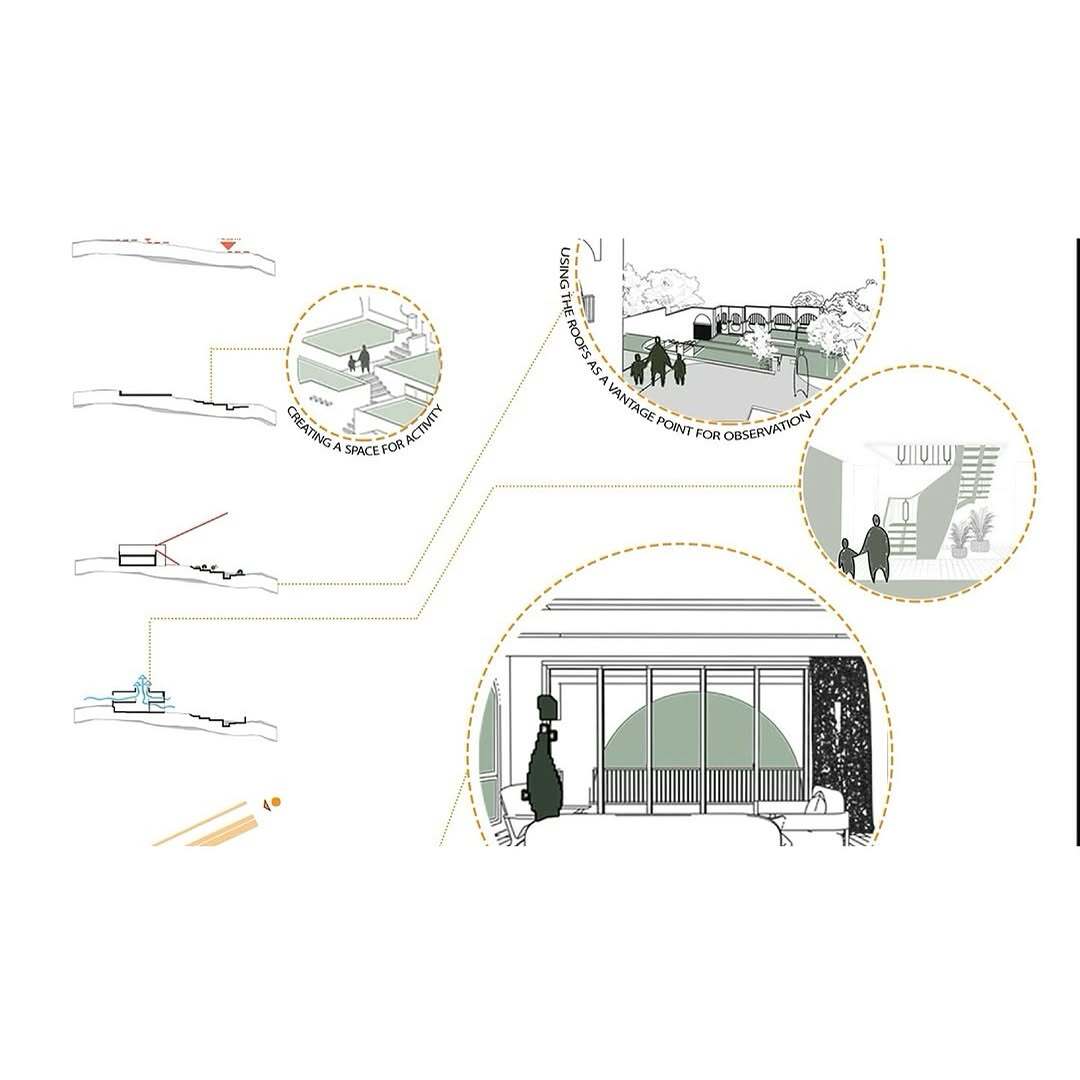 CREATING A SPACE FOR ACTIVITY

USING THE ROOFS AS A VANTAGE POINT FOR OBSERVATION